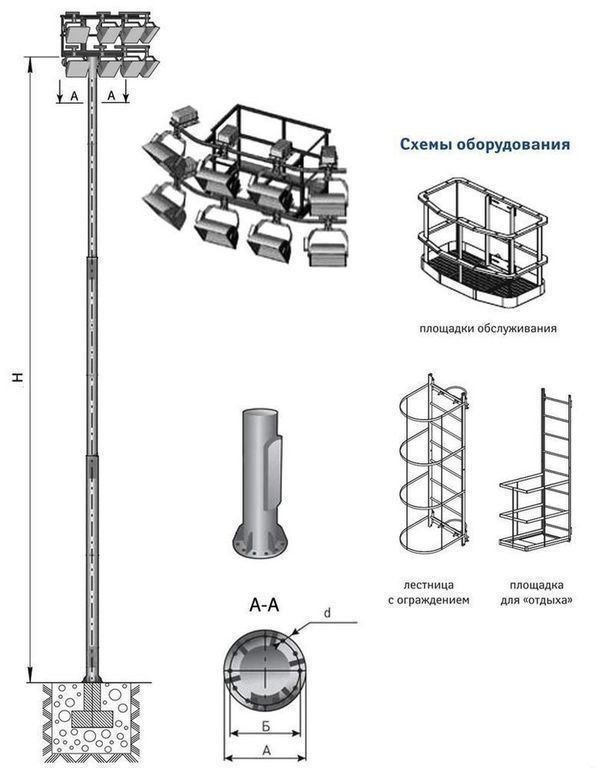 A A

H

Схемы оборудования

площадки обслуживания

лестница с ограждением

площадка для «отдыха»

A-A

d

Б

A