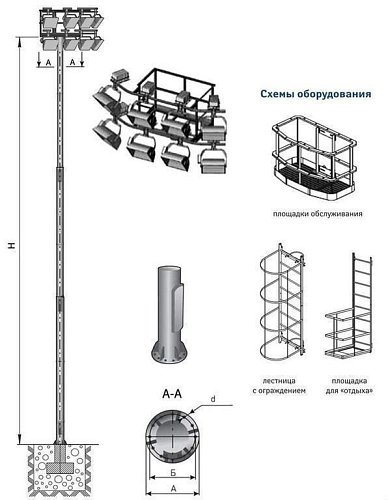 A
A
H
Схемы оборудования
площадки обслуживания
лестница
с ограждением
площадка
для «отдыха»
A-A
d
Б
A